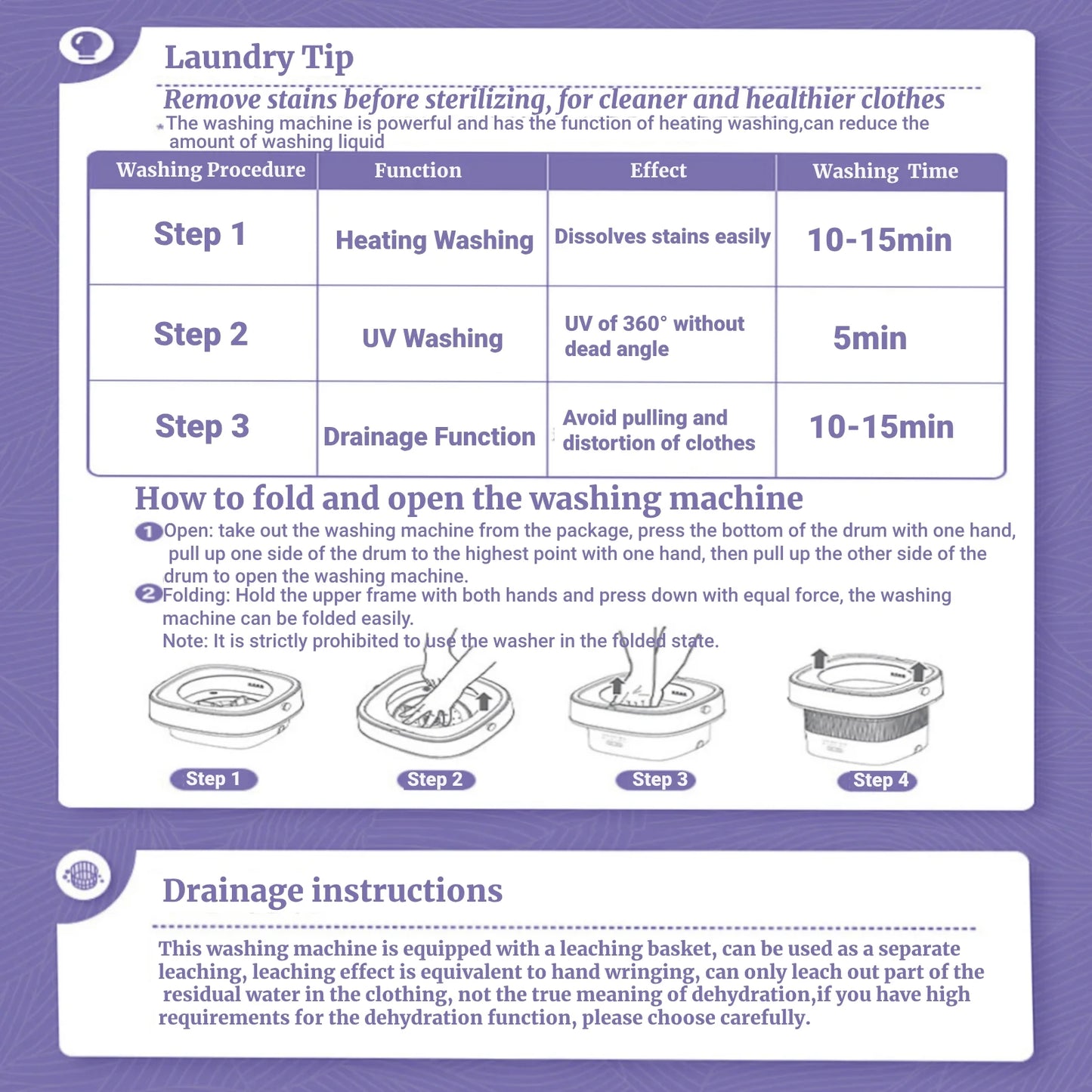 Laundry Tip

Remove stains before sterilizing, for cleaner and healthier clothes

*The washing machine is powerful and has the function of heating washing,can reduce the amount of washing liquid

| Washing Procedure | Function | Effect | Washing Time |
|---|---|---|---|
| Step 1 | Heating Washing | Dissolves stains easily | 10-15min |
| Step 2 | UV Washing | UV of 360° without dead angle | 5min |
| Step 3 | Drainage Function | Avoid pulling and distortion of clothes | 10-15min |

How to fold and open the washing machine

1 Open: take out the washing machine from the package, press the bottom of the drum with one hand, pull up one side of the drum to the highest point with one hand, then pull up the other side of the drum to open the washing machine.

2 Folding: Hold the upper frame with both hands and press down with equal force, the washing machine can be folded easily.

Note: It is strictly prohibited to use the washer in the folded state.

Step 1 Step 2 Step 3 Step 4

Drainage instructions

This washing machine is equipped with a leaching basket, can be used as a separate leaching, leaching effect is equivalent to hand wringing, can only leach out part of the residual water in the clothing, not the true meaning of dehydration,if you have high requirements for the dehydration function, please choose carefully.