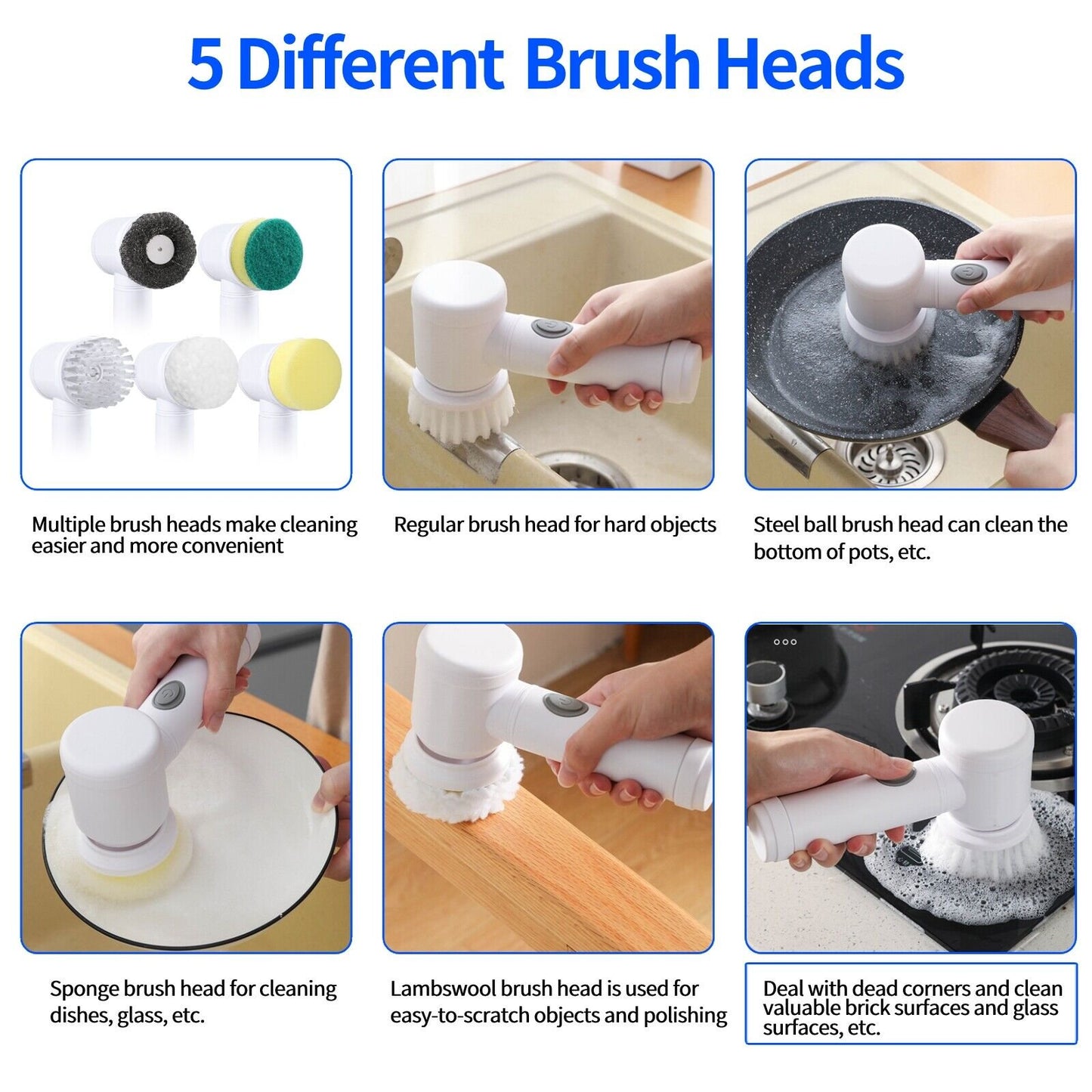 5 Different Brush Heads

Multiple brush heads make cleaning easier and more convenient

Regular brush head for hard objects

Steel ball brush head can clean the bottom of pots, etc.

Sponge brush head for cleaning dishes, glass, etc.

Lambswool brush head is used for easy-to-scratch objects and polishing

Deal with dead corners and clean valuable brick surfaces and glass surfaces, etc.