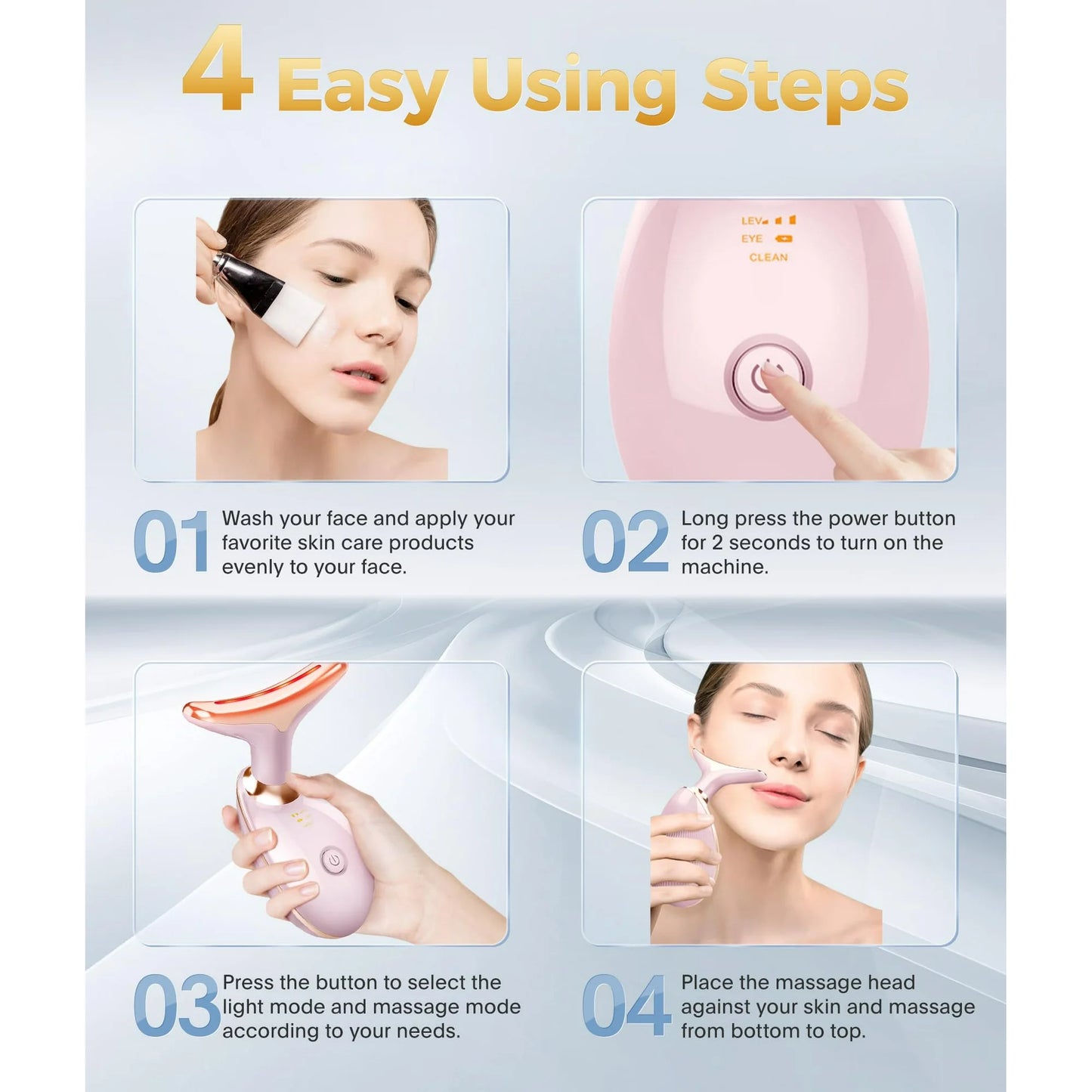 4 Easy Using Steps

LEV
EYE
CLEAN

01 Wash your face and apply your favorite skin care products evenly to your face.

02 Long press the power button for 2 seconds to turn on the machine.

03 Press the button to select the light mode and massage mode according to your needs.

04 Place the massage head against your skin and massage from bottom to top.