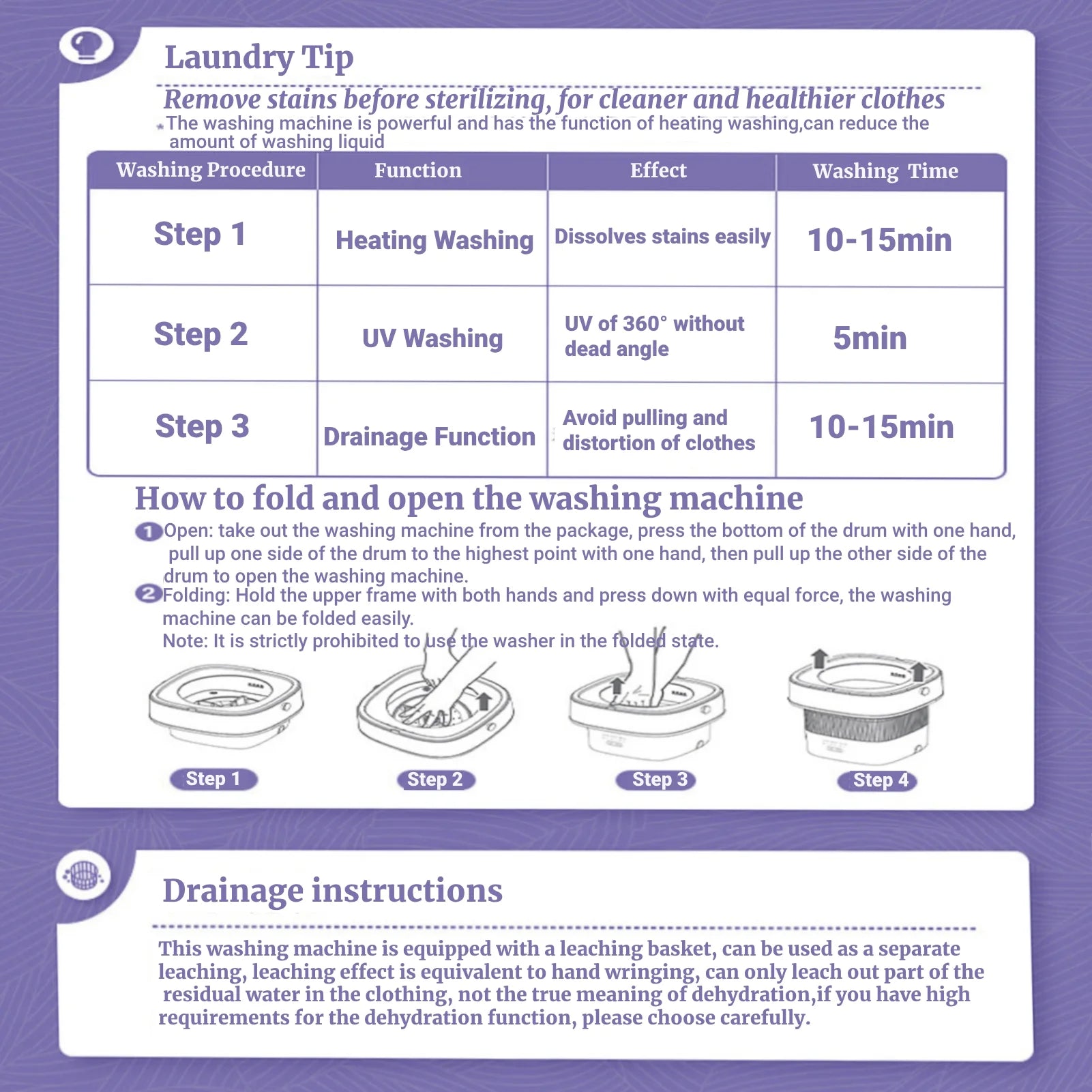 Laundry Tip

Remove stains before sterilizing, for cleaner and healthier clothes

*The washing machine is powerful and has the function of heating washing,can reduce the amount of washing liquid

| Washing Procedure | Function | Effect | Washing Time |
|---|---|---|---|
| Step 1 | Heating Washing | Dissolves stains easily | 10-15min |
| Step 2 | UV Washing | UV of 360° without dead angle | 5min |
| Step 3 | Drainage Function | Avoid pulling and distortion of clothes | 10-15min |

How to fold and open the washing machine

1 Open: take out the washing machine from the package, press the bottom of the drum with one hand, pull up one side of the drum to the highest point with one hand, then pull up the other side of the drum to open the washing machine.

2 Folding: Hold the upper frame with both hands and press down with equal force, the washing machine can be folded easily.
Note: It is strictly prohibited to use the washer in the folded state.

Step 1 Step 2 Step 3 Step 4

Drainage instructions

This washing machine is equipped with a leaching basket, can be used as a separate leaching, leaching effect is equivalent to hand wringing, can only leach out part of the residual water in the clothing, not the true meaning of dehydration,if you have high requirements for the dehydration function, please choose carefully.